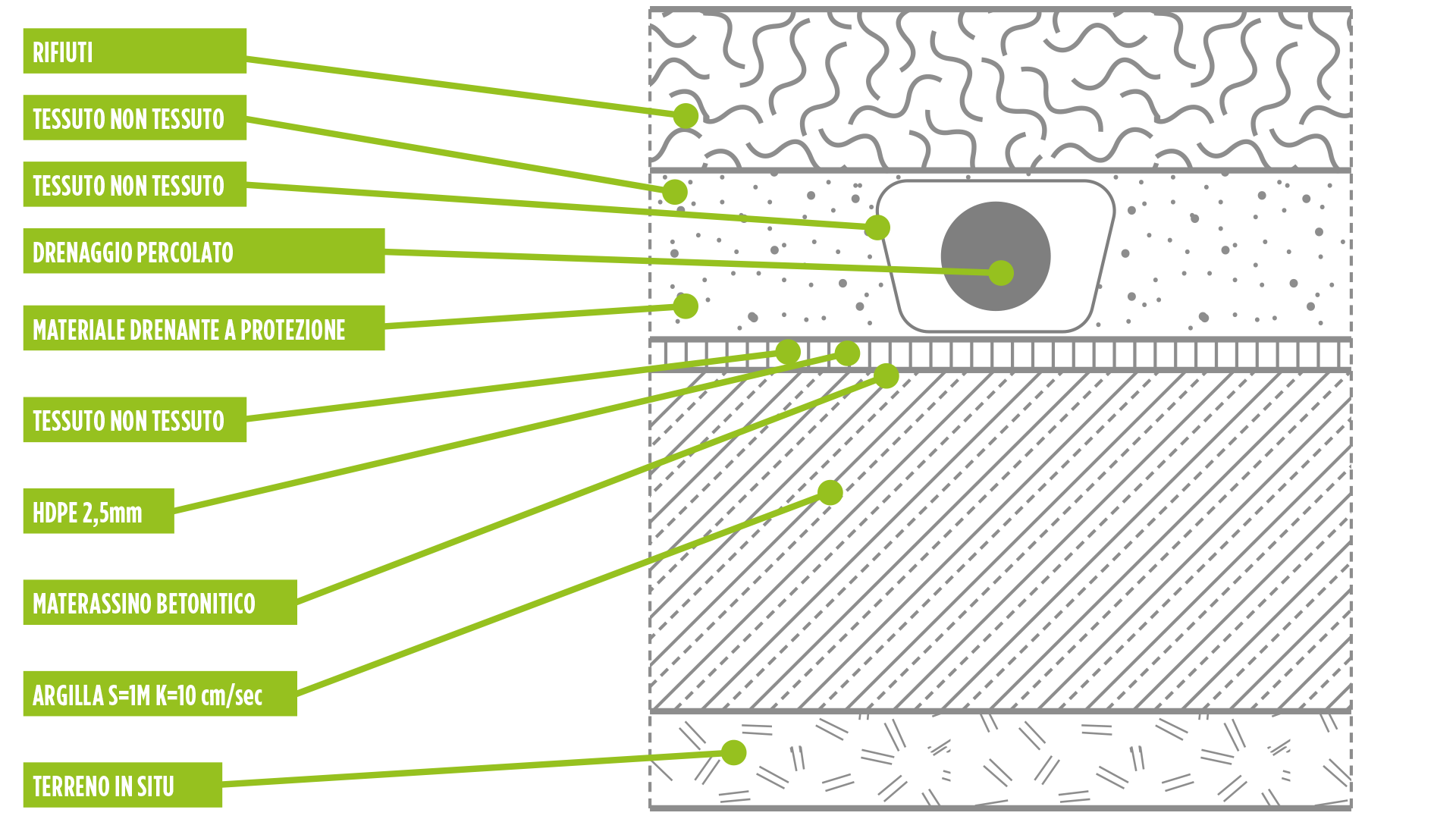 RIFIUTI

TESSUTO NON TESSUTO

TESSUTO NON TESSUTO

DRENAGGIO PERCOLATO

MATERIALE DRENANTE A PROTEZIONE

TESSUTO NON TESSUTO

HDPE 2,5mm

MATERASSINO BETONITICO

ARGILLA S=1M K=10 cm/sec

TERRENO IN SITU